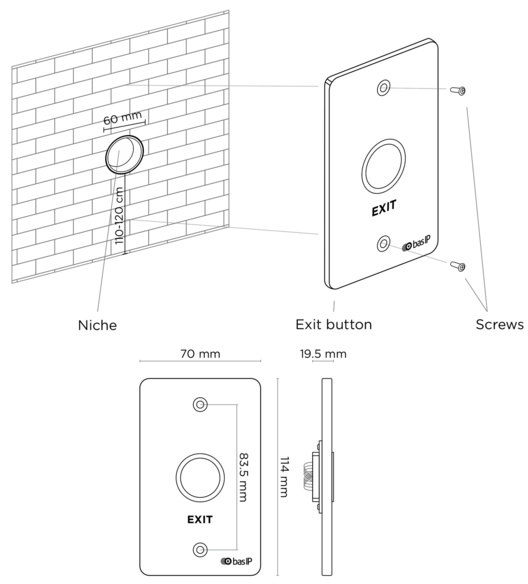 60 mm

110-120 cm

EXIT

bas IP

Niche

Exit button

Screws

70 mm

19.5 mm

83.5 mm

114 mm

EXIT

bas IP