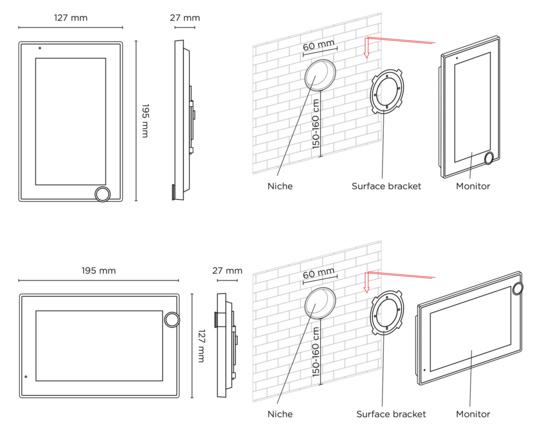 127 mm
27 mm
195 mm
60 mm
150-160 cm
Niche
Surface bracket
Monitor

195 mm
27 mm
127 mm
60 mm
150-160 cm
Niche
Surface bracket
Monitor