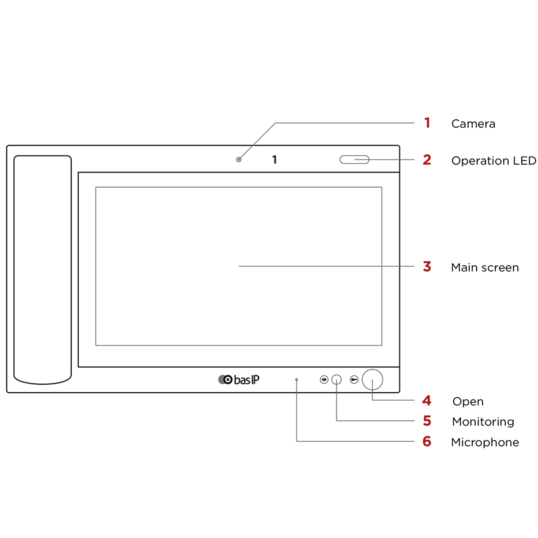 1 Camera

1

2 Operation LED

3 Main screen

bas IP

4 Open

5 Monitoring

6 Microphone