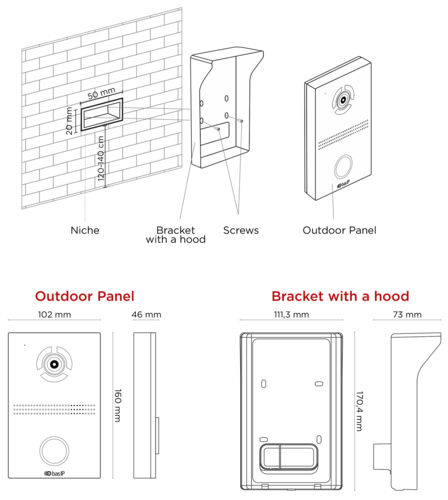 50 mm
20 mm
120-140 cm
Niche
Bracket with a hood
Screws
Outdoor Panel
basIP

Outdoor Panel
102 mm
46 mm
160 mm
basIP

Bracket with a hood
111,3 mm
73 mm
170,4 mm